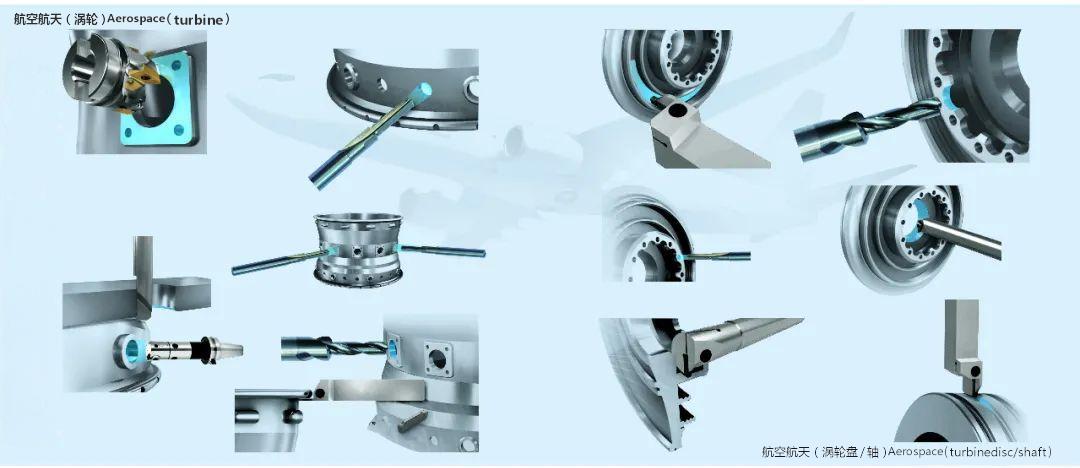 航空航天（涡轮）Aerospace（turbine）

航空航天（涡轮盘/轴）Aerospace(turbinedisc/shaft)